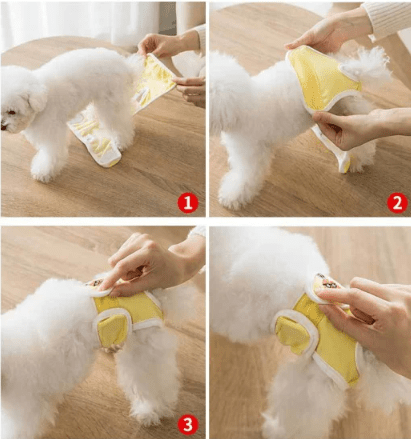 1

2

3