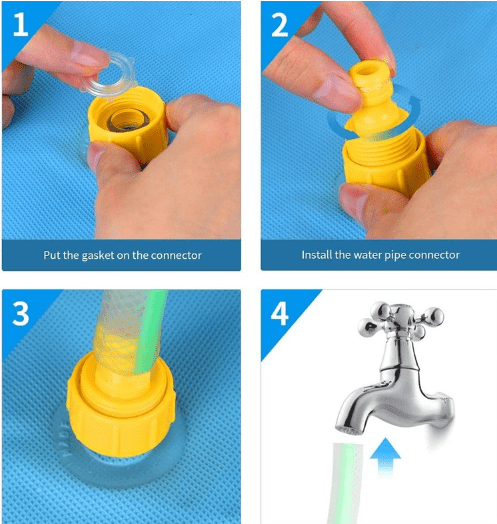 1

Put the gasket on the connector

2

Install the water pipe connector

3

4