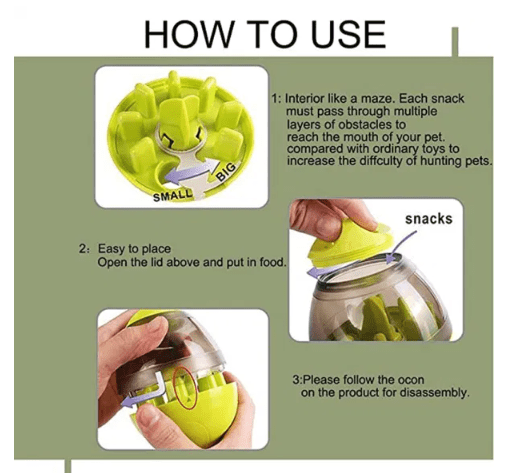 HOW TO USE

SMALL
BIG

1: Interior like a maze. Each snack must pass through multiple layers of obstacles to reach the mouth of your pet. compared with ordinary toys to increase the diffculty of hunting pets.

snacks

2: Easy to place
Open the lid above and put in food.

3:Please follow the ocon on the product for disassembly.