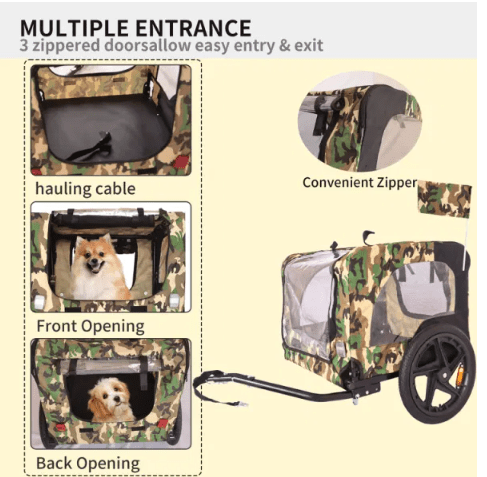 MULTIPLE ENTRANCE
3 zippered doorsallow easy entry & exit

hauling cable

Front Opening

Back Opening

Convenient Zipper