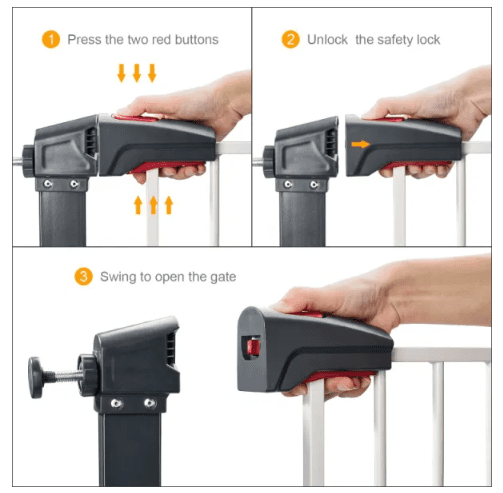 1 Press the two red buttons

2 Unlock  the safety lock

3 Swing to open the gate